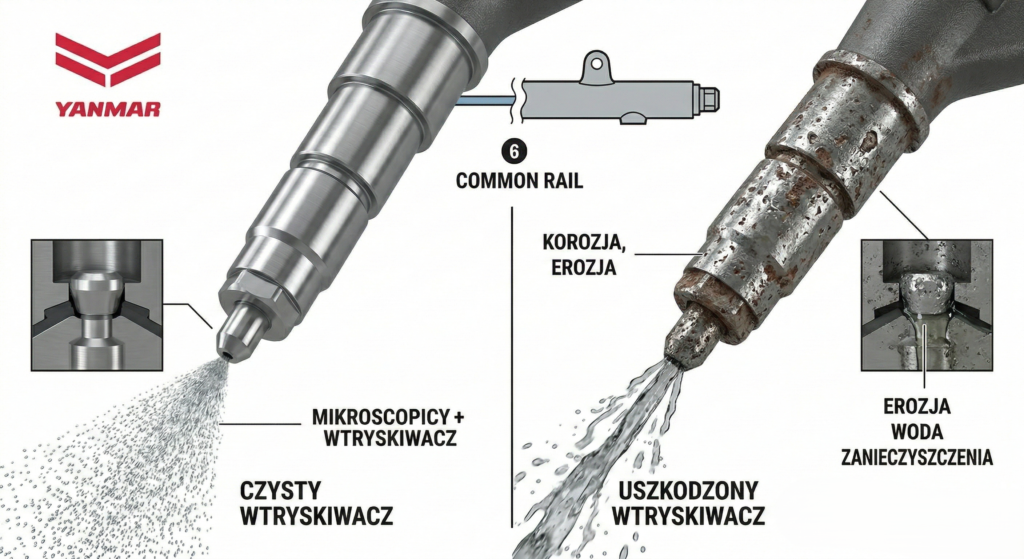 YANMAR

6

COMMON RAIL

KOROZJA, EROZJA

MIKROSCOPICY + WTRYSKIWACZ

CZYSTY WTRYSKIWACZ

USZKODZONY WTRYSKIWACZ

EROZJA
WODA
ZANIECZYSZCZENIA